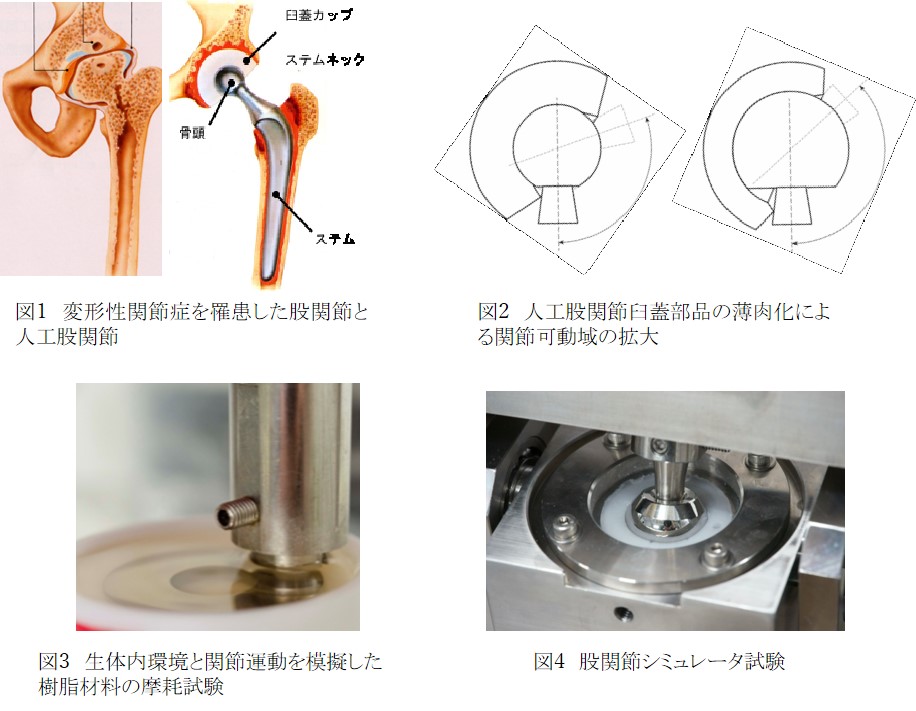 臼蓋カップ
ステムネック
骨頭
ステム

図1　変形性関節症を罹患した股関節と人工股関節

図2　人工股関節臼蓋部品の薄肉化による関節可動域の拡大

図3　生体内環境と関節運動を模擬した樹脂材料の摩耗試験

図4　股関節シミュレータ試験